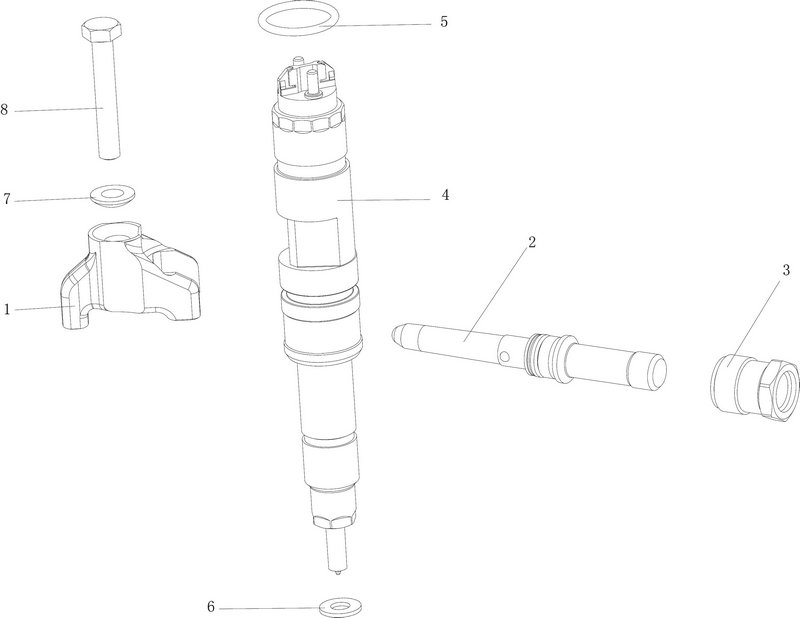 5
8
7
4
2
3
1
6